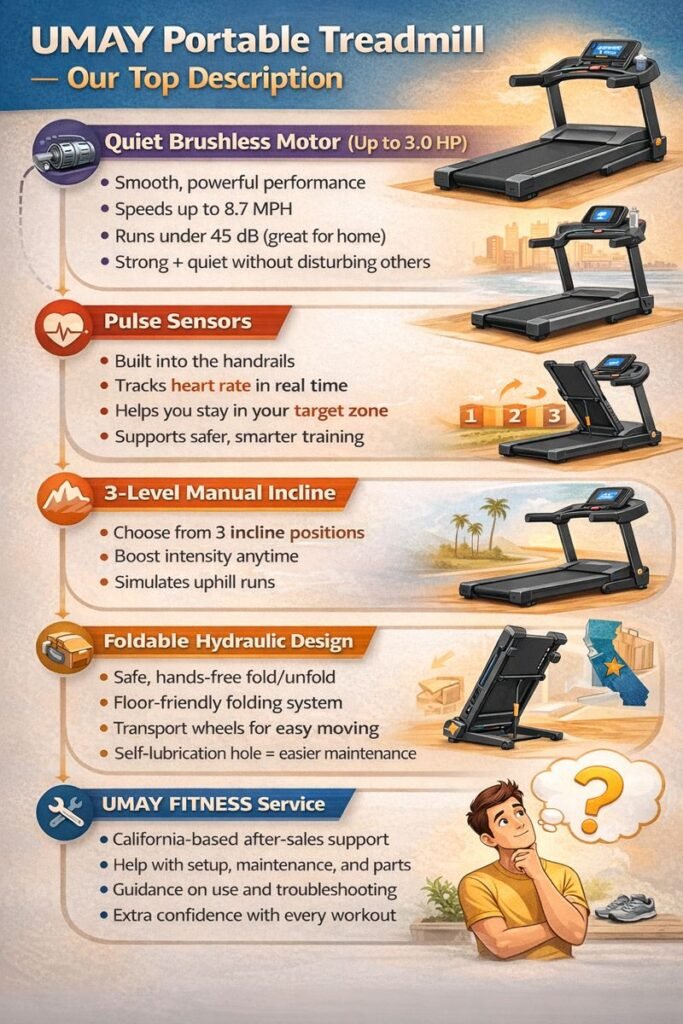 UMAY Portable Treadmill
— Our Top Description

Quiet Brushless Motor (Up to 3.0 HP)

• Smooth, powerful performance
• Speeds up to 8.7 MPH
• Runs under 45 dB (great for home)
• Strong + quiet without disturbing others

Pulse Sensors

• Built into the handrails
• Tracks heart rate in real time
• Helps you stay in your target zone
• Supports safer, smarter training

1 2 3

3-Level Manual Incline

• Choose from 3 incline positions
• Boost intensity anytime
• Simulates uphill runs

Foldable Hydraulic Design

• Safe, hands-free fold/unfold
• Floor-friendly folding system
• Transport wheels for easy moving
• Self-lubrication hole = easier maintenance

UMAY FITNESS Service

• California-based after-sales support
• Help with setup, maintenance, and parts
• Guidance on use and troubleshooting
• Extra confidence with every workout

?