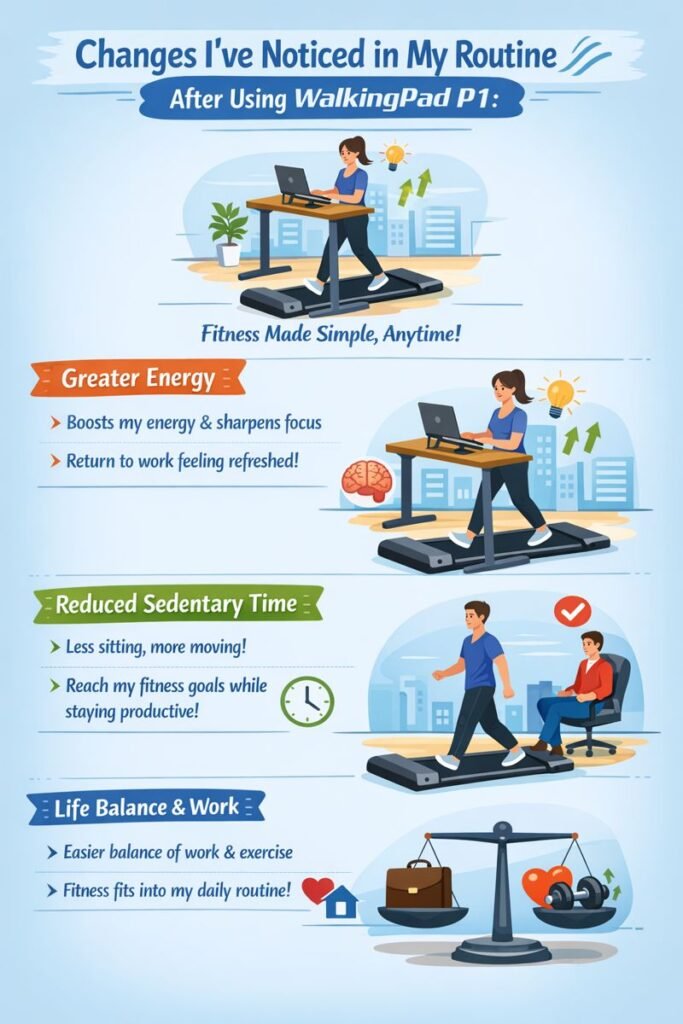 Changes I've Noticed in My Routine

After Using WalkingPad P1:

Fitness Made Simple, Anytime!

Greater Energy

Boosts my energy & sharpens focus

Return to work feeling refreshed!

Reduced Sedentary Time

Less sitting, more moving!

Reach my fitness goals while staying productive!

Life Balance & Work

Easier balance of work & exercise

Fitness fits into my daily routine!