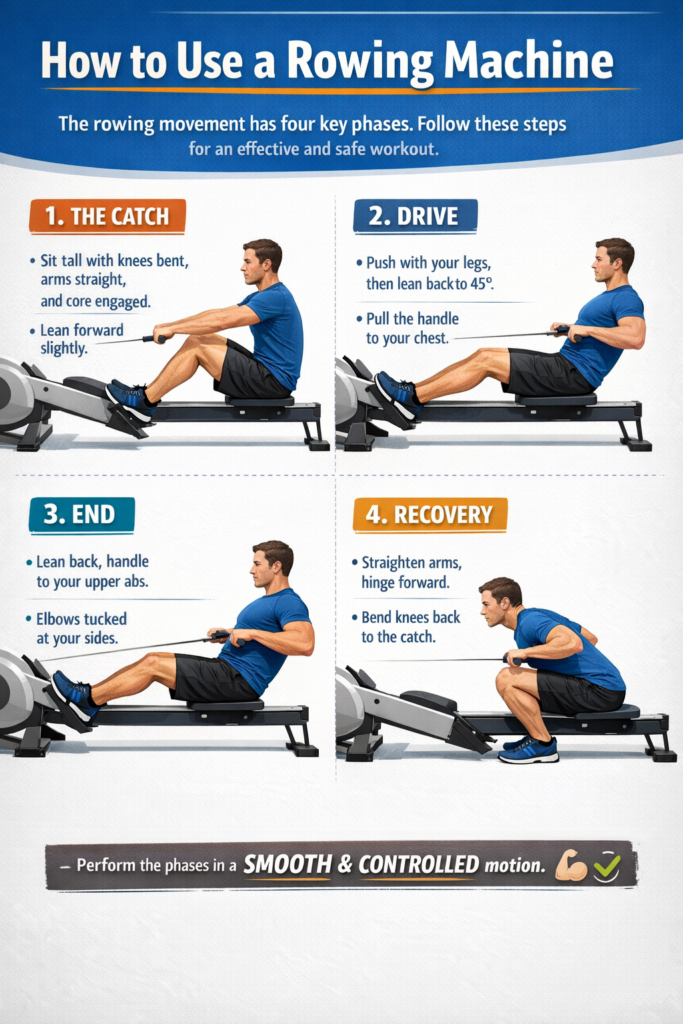 How to Use a Rowing Machine

The rowing movement has four key phases. Follow these steps for an effective and safe workout.

1. THE CATCH

• Sit tall with knees bent, arms straight, and core engaged.

• Lean forward slightly.

2. DRIVE

• Push with your legs, then lean back to 45°.

• Pull the handle to your chest.

3. END

• Lean back, handle to your upper abs.

• Elbows tucked at your sides.

4. RECOVERY

• Straighten arms, hinge forward.

• Bend knees back to the catch.

– Perform the phases in a SMOOTH & CONTROLLED motion.