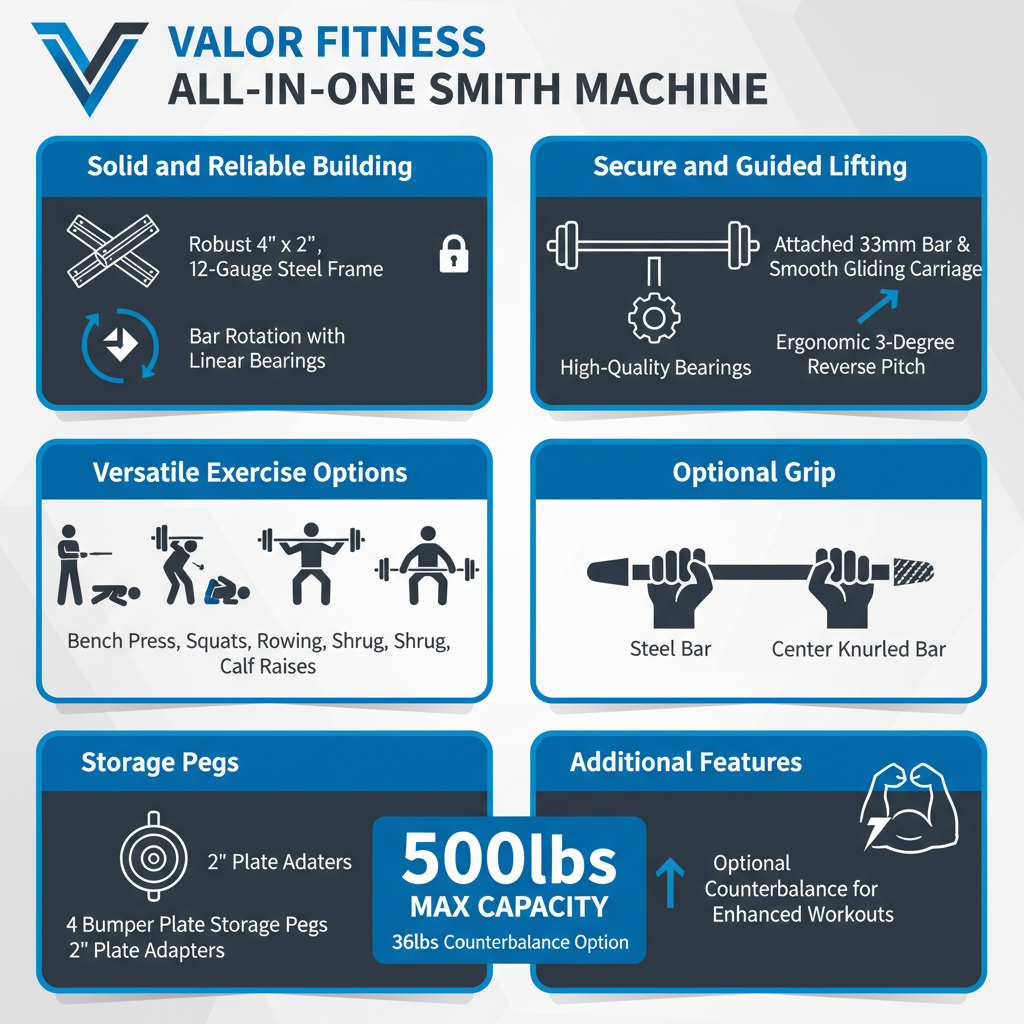 VALOR FITNESS
ALL-IN-ONE SMITH MACHINE

Solid and Reliable Building

Robust 4" x 2", 12-Gauge Steel Frame

Bar Rotation with Linear Bearings

Secure and Guided Lifting

Attached 33mm Bar & Smooth Gliding Carriage

High-Quality Bearings

Ergonomic 3-Degree Reverse Pitch

Versatile Exercise Options

Bench Press, Squats, Rowing, Shrug, Shrug, Calf Raises

Optional Grip

Steel Bar

Center Knurled Bar

Storage Pegs

2" Plate Adaters

4 Bumper Plate Storage Pegs
2" Plate Adapters

500lbs
MAX CAPACITY
36lbs Counterbalance Option

Additional Features

Optional Counterbalance for Enhanced Workouts