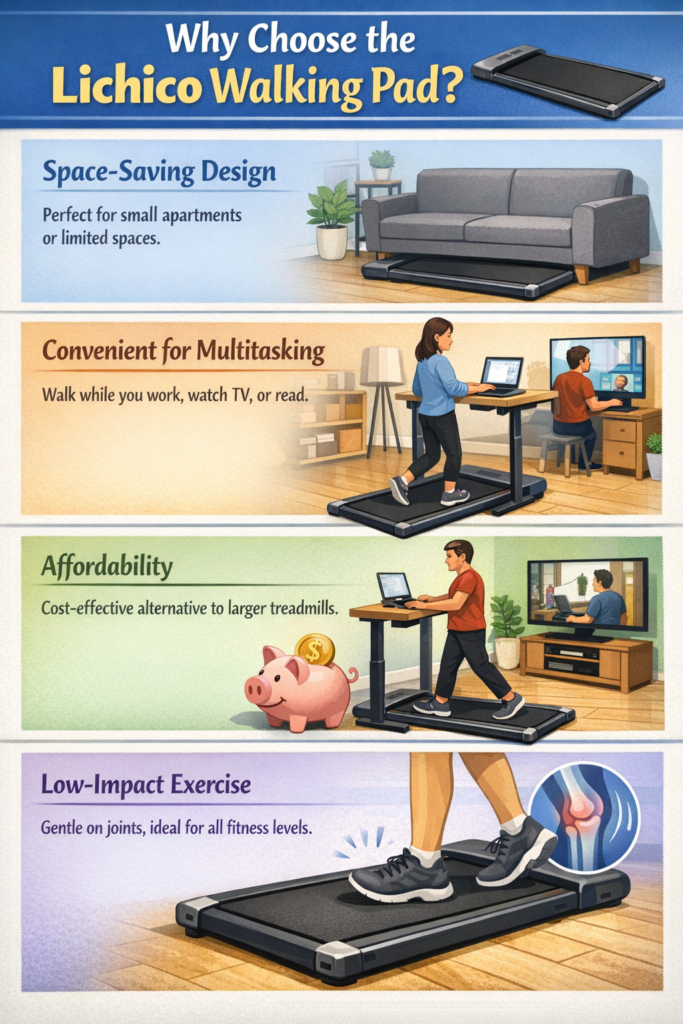 Why Choose the Lichico Walking Pad?

Space-Saving Design

Perfect for small apartments or limited spaces.

Convenient for Multitasking

Walk while you work, watch TV, or read.

Affordability

Cost-effective alternative to larger treadmills.

$

Low-Impact Exercise

Gentle on joints, ideal for all fitness levels.