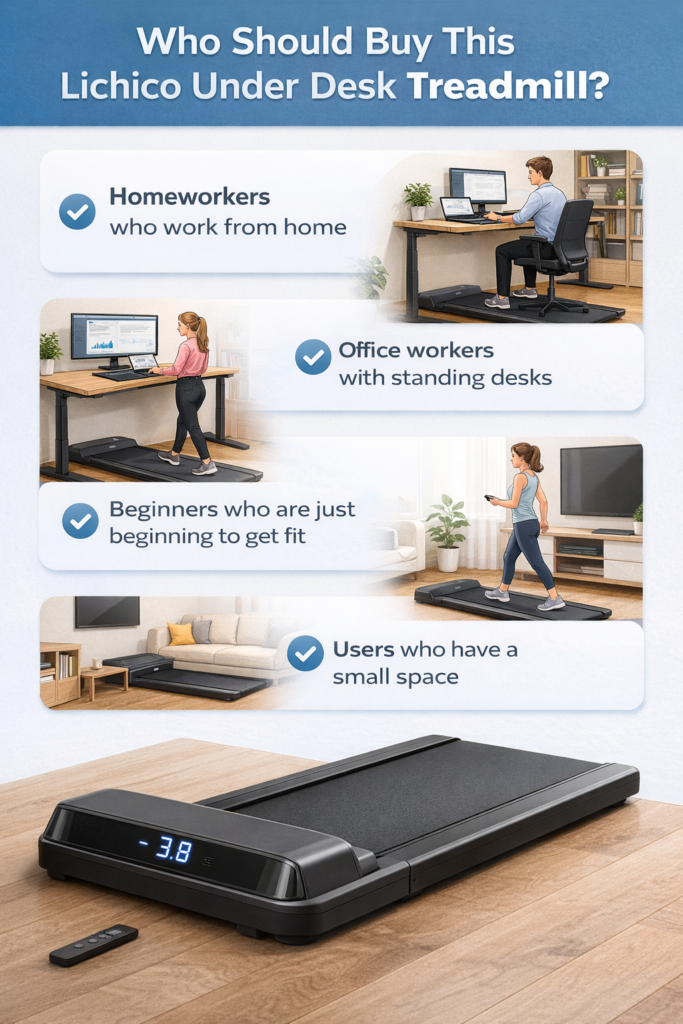 Who Should Buy This Lichico Under Desk Treadmill?

Homeworkers
who work from home

Office workers
with standing desks

Beginners who are just beginning to get fit

Users who have a small space

- 3.8