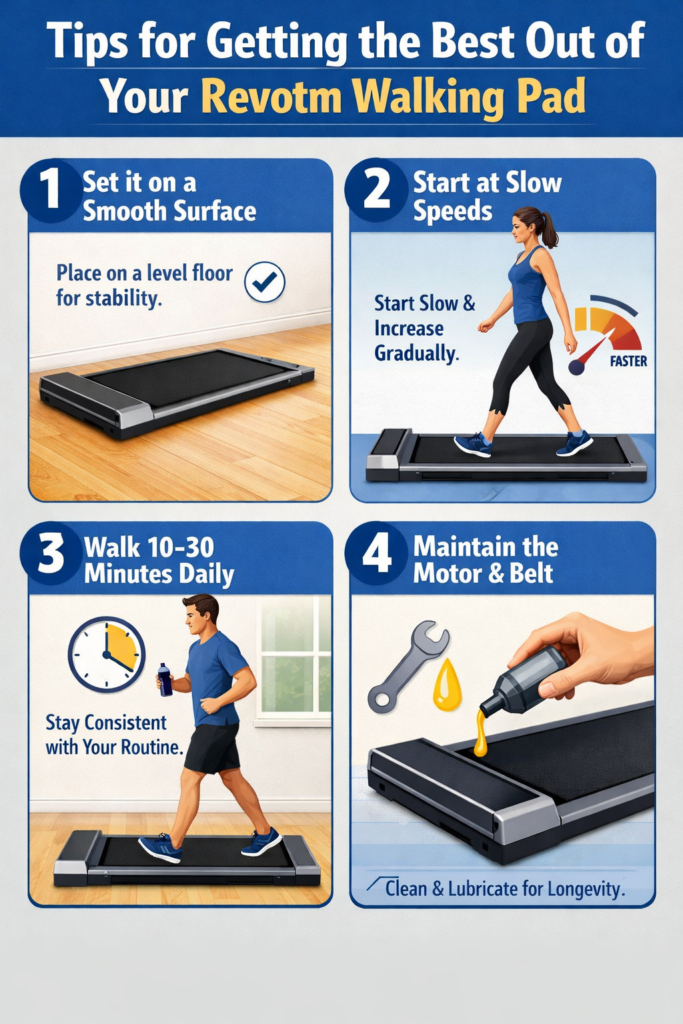 Tips for Getting the Best Out of Your Revotm Walking Pad

1 Set it on a Smooth Surface

Place on a level floor for stability.

2 Start at Slow Speeds

Start Slow & Increase Gradually.

FASTER

3 Walk 10-30 Minutes Daily

Stay Consistent with Your Routine.

4 Maintain the Motor & Belt

Clean & Lubricate for Longevity.