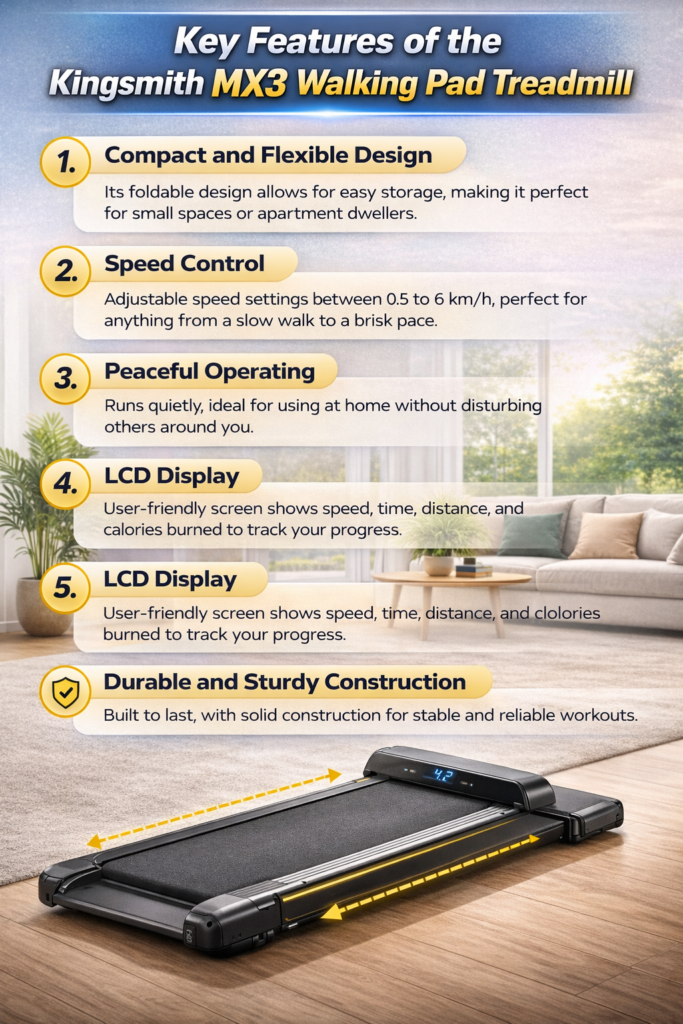 Key Features of the
Kingsmith MX3 Walking Pad Treadmill

1. Compact and Flexible Design
Its foldable design allows for easy storage, making it perfect for small spaces or apartment dwellers.

2. Speed Control
Adjustable speed settings between 0.5 to 6 km/h, perfect for anything from a slow walk to a brisk pace.

3. Peaceful Operating
Runs quietly, ideal for using at home without disturbing others around you.

4. LCD Display
User-friendly screen shows speed, time, distance, and calories burned to track your progress.

5. LCD Display
User-friendly screen shows speed, time, distance, and clolories burned to track your progress.

Durable and Sturdy Construction
Built to last, with solid construction for stable and reliable workouts.

4.2