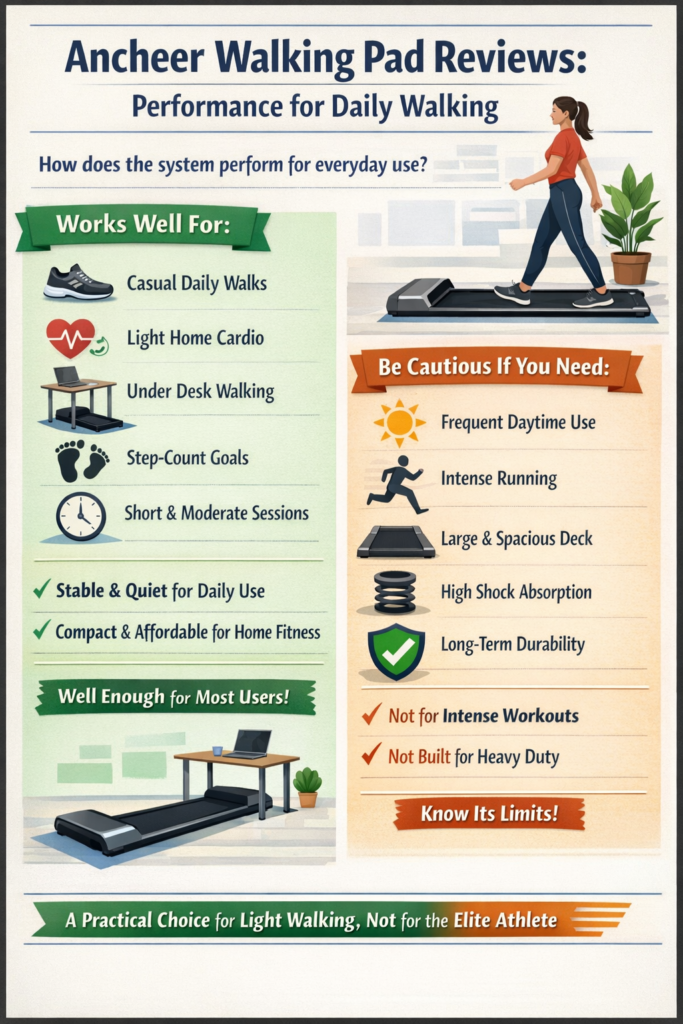 Ancheer Walking Pad Reviews:
Performance for Daily Walking

How does the system perform for everyday use?

Works Well For:

Casual Daily Walks

Light Home Cardio

Under Desk Walking

Step-Count Goals

Short & Moderate Sessions

✓ Stable & Quiet for Daily Use

✓ Compact & Affordable for Home Fitness

Well Enough for Most Users!

Be Cautious If You Need:

Frequent Daytime Use

Intense Running

Large & Spacious Deck

High Shock Absorption

Long-Term Durability

✓ Not for Intense Workouts

✓ Not Built for Heavy Duty

Know Its Limits!

A Practical Choice for Light Walking, Not for the Elite Athlete