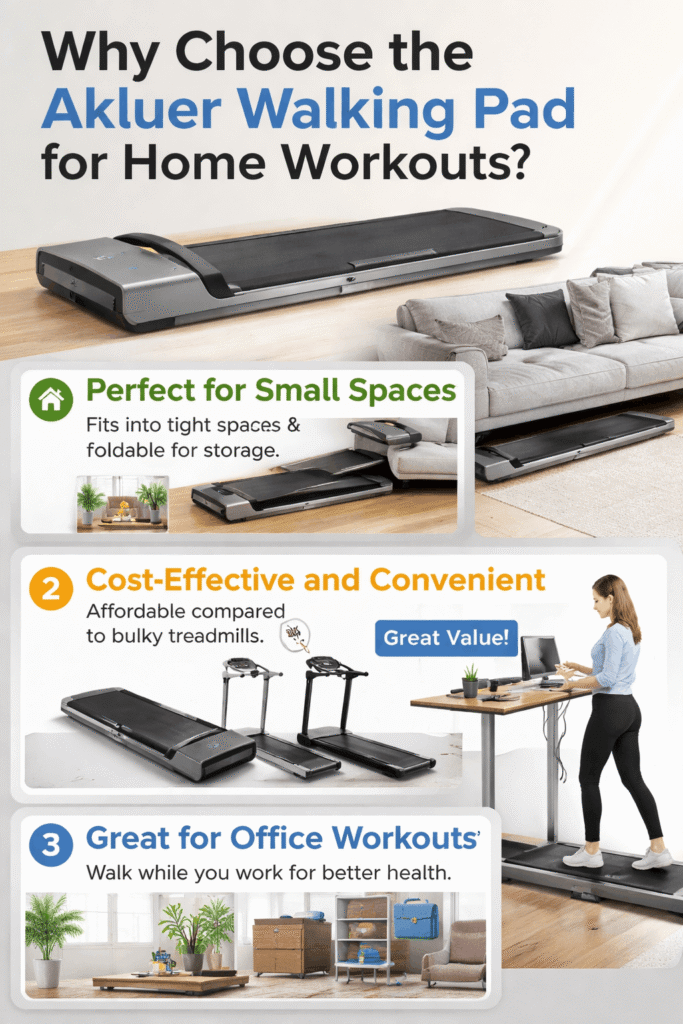 Why Choose the Akluer Walking Pad for Home Workouts?

Perfect for Small Spaces

Fits into tight spaces & foldable for storage.

2 Cost-Effective and Convenient

Affordable compared to bulky treadmills.

Great Value!

3 Great for Office Workouts'

Walk while you work for better health.